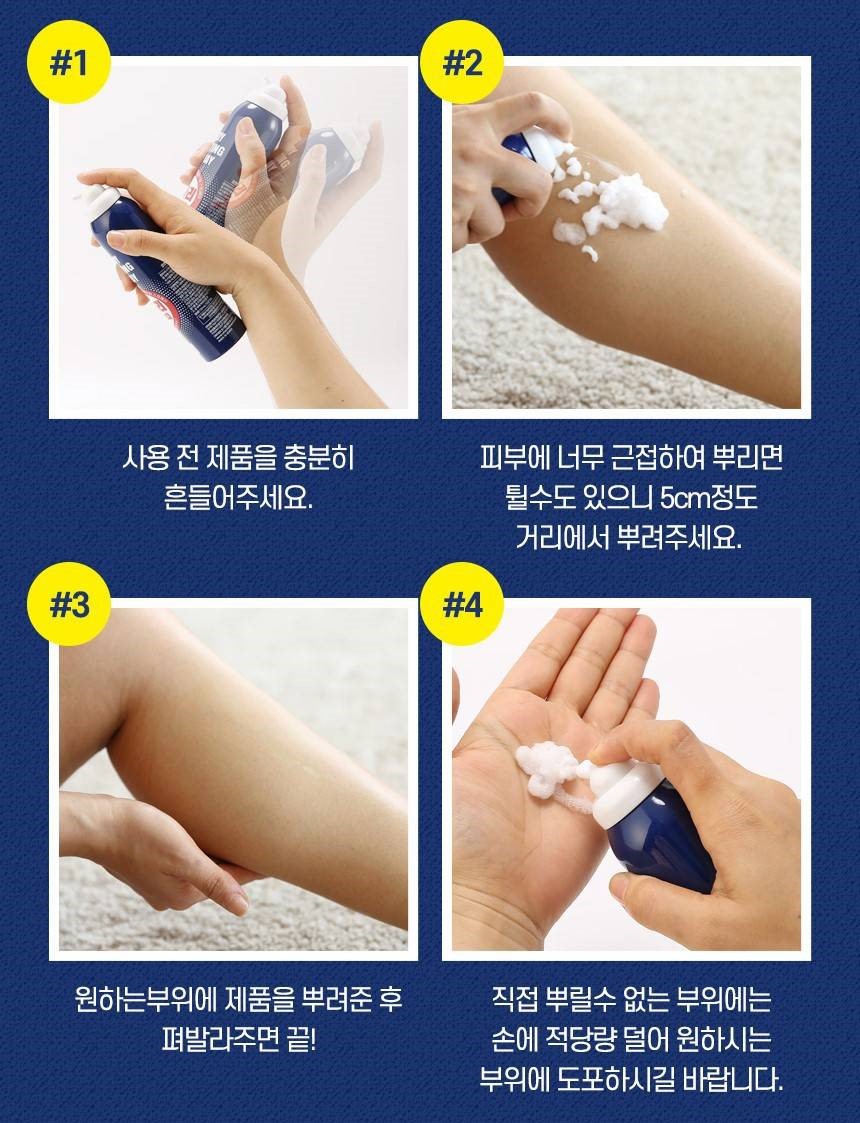 #1

사용 전 제품을 충분히 흔들어주세요.

#2

피부에 너무 근접하여 뿌리면 튈수도 있으니 5cm정도 거리에서 뿌려주세요.

#3

원하는부위에 제품을 뿌려준 후 펴발라주면 끝!

#4

직접 뿌릴수 없는 부위에는 손에 적당량 덜어 원하시는 부위에 도포하시길 바랍니다.